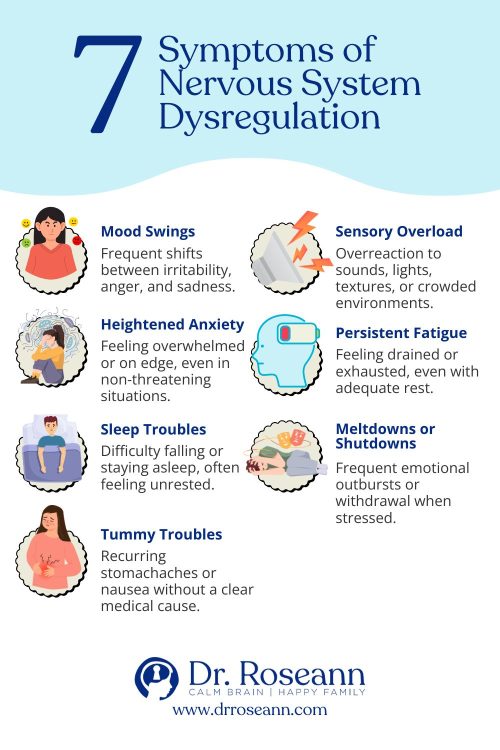 7 Symptoms of Nervous System Dysregulation

Mood Swings
Frequent shifts between irritability, anger, and sadness.

Heightened Anxiety
Feeling overwhelmed or on edge, even in non-threatening situations.

Sleep Troubles
Difficulty falling or staying asleep, often feeling unrested.

Tummy Troubles
Recurring stomachaches or nausea without a clear medical cause.

Sensory Overload
Overreaction to sounds, lights, textures, or crowded environments.

Persistent Fatigue
Feeling drained or exhausted, even with adequate rest.

Meltdowns or Shutdowns
Frequent emotional outbursts or withdrawal when stressed.

Dr. Roseann
CALM BRAIN | HAPPY FAMILY
www.drroseann.com