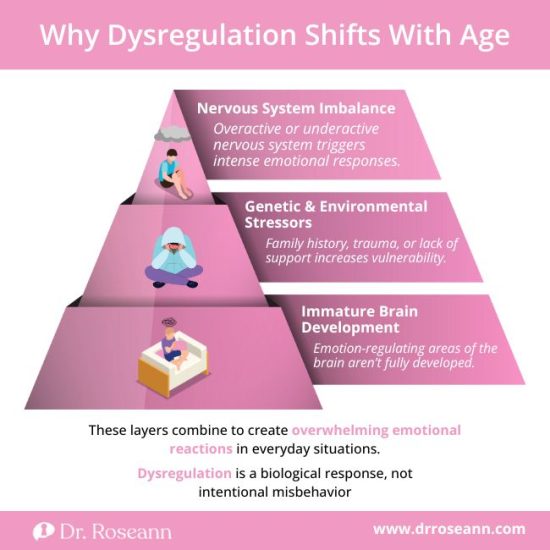 Why Dysregulation Shifts With Age

Nervous System Imbalance
Overactive or underactive nervous system triggers intense emotional responses.

Genetic & Environmental Stressors
Family history, trauma, or lack of support increases vulnerability.

Immature Brain Development
Emotion-regulating areas of the brain aren't fully developed.

These layers combine to create overwhelming emotional reactions in everyday situations.

Dysregulation is a biological response, not intentional misbehavior

Dr. Roseann

www.drroseann.com