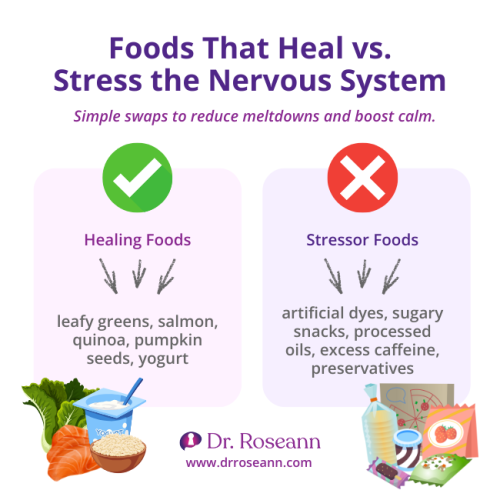 Foods That Heal vs. Stress the Nervous System

Simple swaps to reduce meltdowns and boost calm.

Healing Foods

leafy greens, salmon, quinoa, pumpkin seeds, yogurt

Stressor Foods

artificial dyes, sugary snacks, processed oils, excess caffeine, preservatives

Yogurt

Dr. Roseann
www.drroseann.com