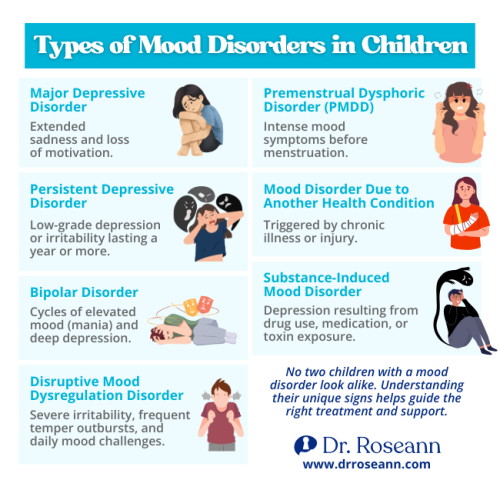 Types of Mood Disorders in Children

Major Depressive Disorder

Extended sadness and loss of motivation.

Persistent Depressive Disorder

Low-grade depression or irritability lasting a year or more.

Bipolar Disorder

Cycles of elevated mood (mania) and deep depression.

Disruptive Mood Dysregulation Disorder

Severe irritability, frequent temper outbursts, and daily mood challenges.

Premenstrual Dysphoric Disorder (PMDD)

Intense mood symptoms before menstruation.

Mood Disorder Due to Another Health Condition

Triggered by chronic illness or injury.

Substance-Induced Mood Disorder

Depression resulting from drug use, medication, or toxin exposure.

No two children with a mood disorder look alike. Understanding their unique signs helps guide the right treatment and support.

Dr. Roseann
www.drroseann.com