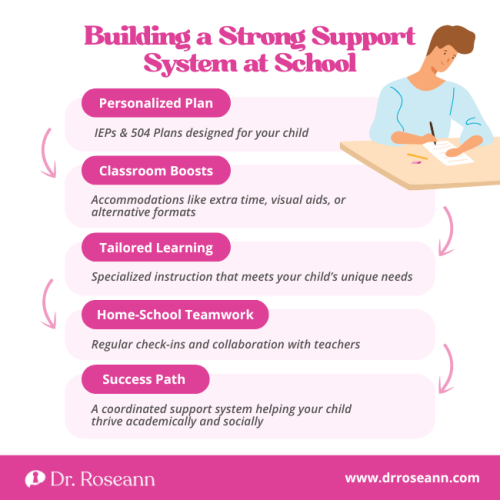 Building a Strong Support System at School

Personalized Plan

IEPs & 504 Plans designed for your child

Classroom Boosts

Accommodations like extra time, visual aids, or alternative formats

Tailored Learning

Specialized instruction that meets your child's unique needs

Home-School Teamwork

Regular check-ins and collaboration with teachers

Success Path

A coordinated support system helping your child thrive academically and socially

Dr. Roseann

www.drroseann.com