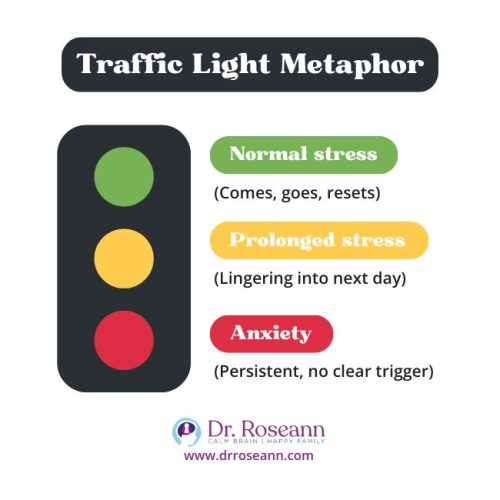 Traffic Light Metaphor

Normal stress

(Comes, goes, resets)

Prolonged stress

(Lingering into next day)

Anxiety

(Persistent, no clear trigger)

Dr. Roseann
CALM BRAIN | HAPPY FAMILY
www.drroseann.com