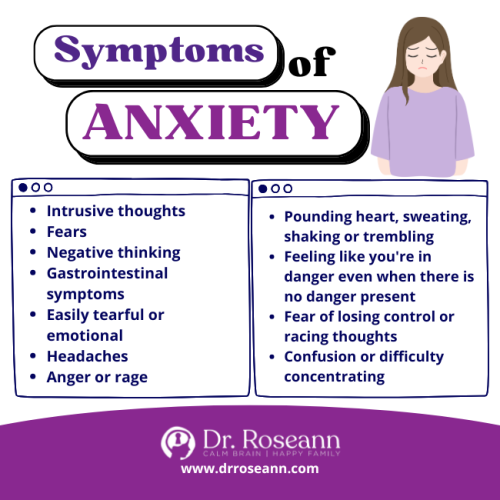 Symptoms of ANXIETY

- Intrusive thoughts
- Fears
- Negative thinking
- Gastrointestinal symptoms
- Easily tearful or emotional
- Headaches
- Anger or rage

- Pounding heart, sweating, shaking or trembling
- Feeling like you're in danger even when there is no danger present
- Fear of losing control or racing thoughts
- Confusion or difficulty concentrating

Dr. Roseann
CALM BRAIN | HAPPY FAMILY
www.drroseann.com