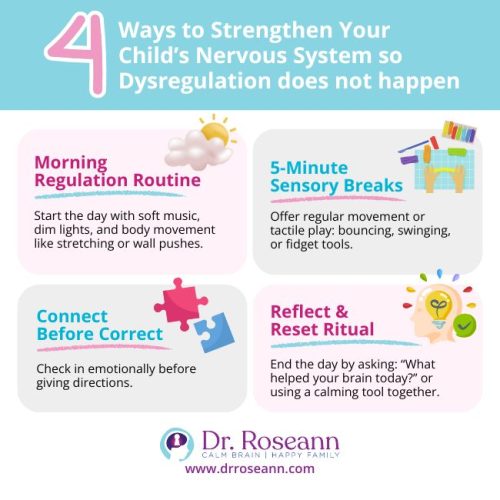 4 Ways to Strengthen Your Child's Nervous System so Dysregulation does not happen

Morning Regulation Routine

Start the day with soft music, dim lights, and body movement like stretching or wall pushes.

5-Minute Sensory Breaks

Offer regular movement or tactile play: bouncing, swinging, or fidget tools.

Connect Before Correct

Check in emotionally before giving directions.

Reflect & Reset Ritual

End the day by asking: "What helped your brain today?" or using a calming tool together.

Dr. Roseann
CALM BRAIN | HAPPY FAMILY
www.drroseann.com