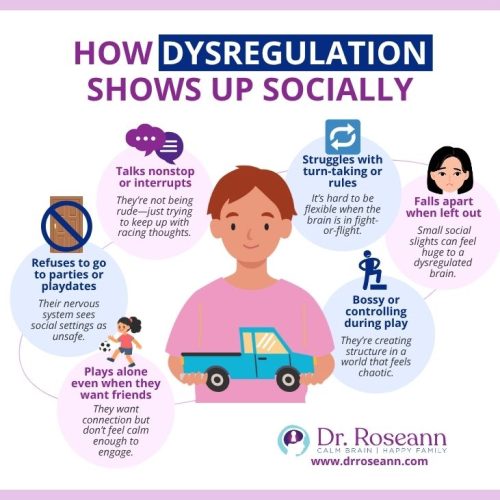 HOW DYSREGULATION SHOWS UP SOCIALLY

Talks nonstop or interrupts
They're not being rude—just trying to keep up with racing thoughts.

Struggles with turn-taking or rules
It's hard to be flexible when the brain is in fight-or-flight.

Falls apart when left out
Small social slights can feel huge to a dysregulated brain.

Refuses to go to parties or playdates
Their nervous system sees social settings as unsafe.

Bossy or controlling during play
They're creating structure in a world that feels chaotic.

Plays alone even when they want friends
They want connection but don't feel calm enough to engage.

Dr. Roseann
CALM BRAIN | HAPPY FAMILY
www.drroseann.com