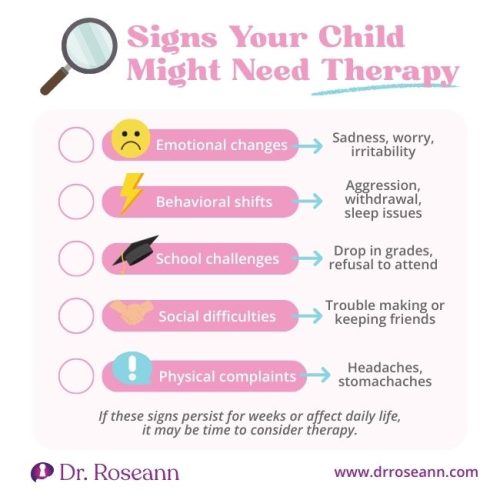 Signs Your Child Might Need Therapy

Emotional changes → Sadness, worry, irritability

Behavioral shifts → Aggression, withdrawal, sleep issues

School challenges → Drop in grades, refusal to attend

Social difficulties → Trouble making or keeping friends

Physical complaints → Headaches, stomachaches

If these signs persist for weeks or affect daily life, it may be time to consider therapy.

Dr. Roseann

www.drroseann.com