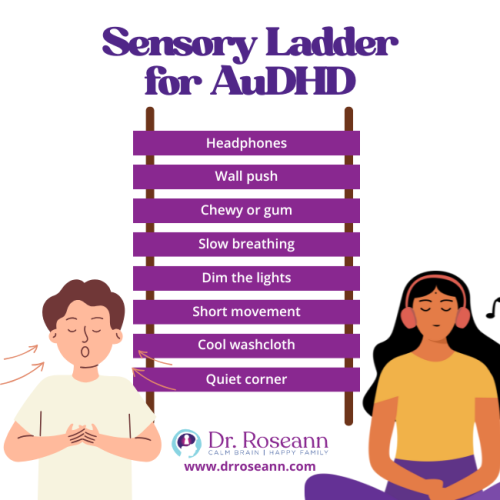 Sensory Ladder for AuDHD

Headphones

Wall push

Chewy or gum

Slow breathing

Dim the lights

Short movement

Cool washcloth

Quiet corner

Dr. Roseann
CALM BRAIN | HAPPY FAMILY
www.drroseann.com