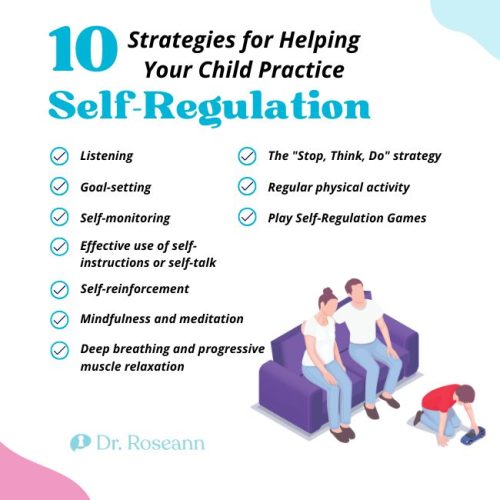 10 Strategies for Helping Your Child Practice Self-Regulation

Listening

Goal-setting

Self-monitoring

Effective use of self-instructions or self-talk

Self-reinforcement

Mindfulness and meditation

Deep breathing and progressive muscle relaxation

The "Stop, Think, Do" strategy

Regular physical activity

Play Self-Regulation Games

Dr. Roseann