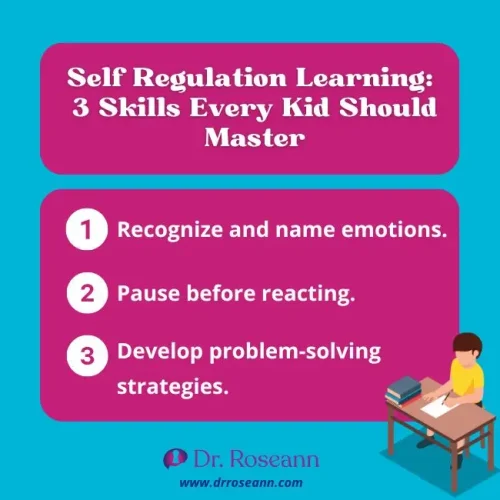 Self Regulation Learning: 3 Skills Every Kid Should Master

1 Recognize and name emotions.

2 Pause before reacting.

3 Develop problem-solving strategies.

Dr. Roseann
www.drroseann.com