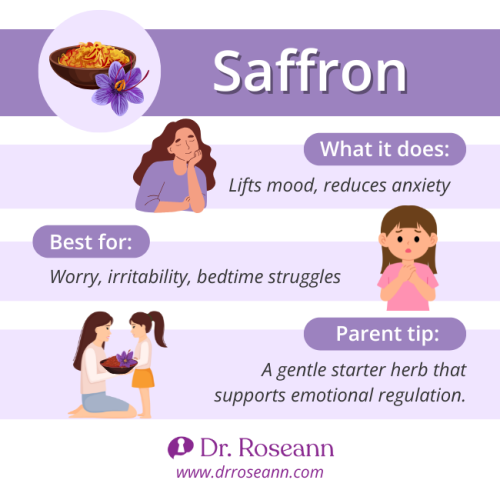 Saffron

What it does:

Lifts mood, reduces anxiety

Best for:

Worry, irritability, bedtime struggles

Parent tip:

A gentle starter herb that supports emotional regulation.

Dr. Roseann
www.drroseann.com