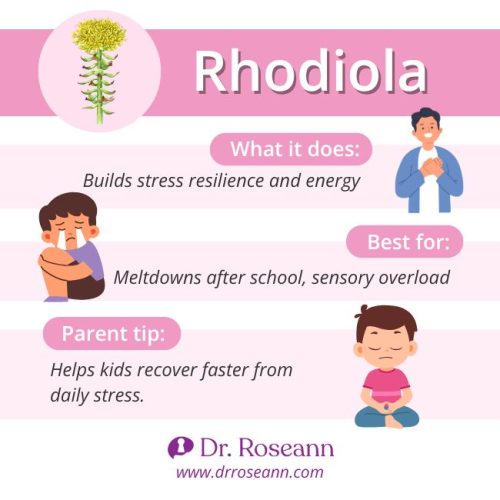 Rhodiola

What it does:

Builds stress resilience and energy

Best for:

Meltdowns after school, sensory overload

Parent tip:

Helps kids recover faster from daily stress.

Dr. Roseann
www.drroseann.com