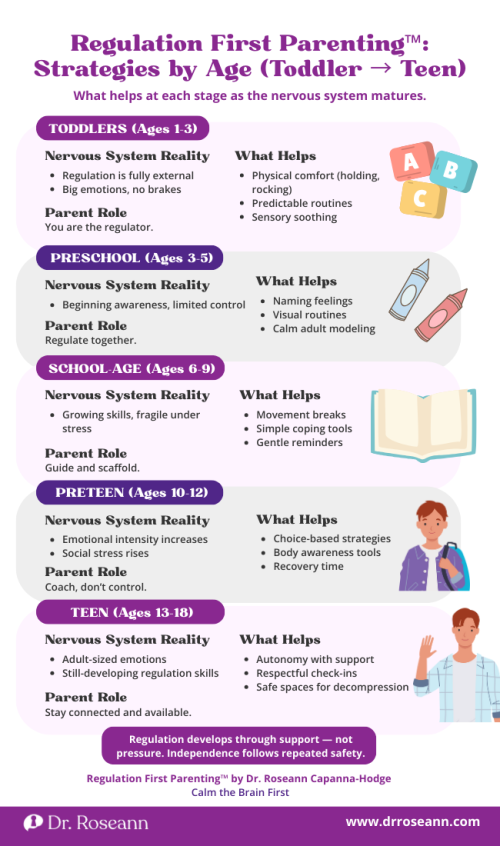 Regulation First Parenting™: Strategies by Age (Toddler → Teen)

What helps at each stage as the nervous system matures.

TODDLERS (Ages 1-3)

Nervous System Reality
- Regulation is fully external
- Big emotions, no brakes

Parent Role
You are the regulator.

What Helps
- Physical comfort (holding, rocking)
- Predictable routines
- Sensory soothing

A B C

PRESCHOOL (Ages 3-5)

Nervous System Reality
- Beginning awareness, limited control

Parent Role
Regulate together.

What Helps
- Naming feelings
- Visual routines
- Calm adult modeling

SCHOOL-AGE (Ages 6-9)

Nervous System Reality
- Growing skills, fragile under stress

Parent Role
Guide and scaffold.

What Helps
- Movement breaks
- Simple coping tools
- Gentle reminders

PRETEEN (Ages 10-12)

Nervous System Reality
- Emotional intensity increases
- Social stress rises

Parent Role
Coach, don't control.

What Helps
- Choice-based strategies
- Body awareness tools
- Recovery time

TEEN (Ages 13-18)

Nervous System Reality
- Adult-sized emotions
- Still-developing regulation skills

Parent Role
Stay connected and available.

What Helps
- Autonomy with support
- Respectful check-ins
- Safe spaces for decompression

Regulation develops through support — not pressure. Independence follows repeated safety.

Regulation First Parenting™ by Dr. Roseann Capanna-Hodge
Calm the Brain First

Dr. Roseann

www.drroseann.com