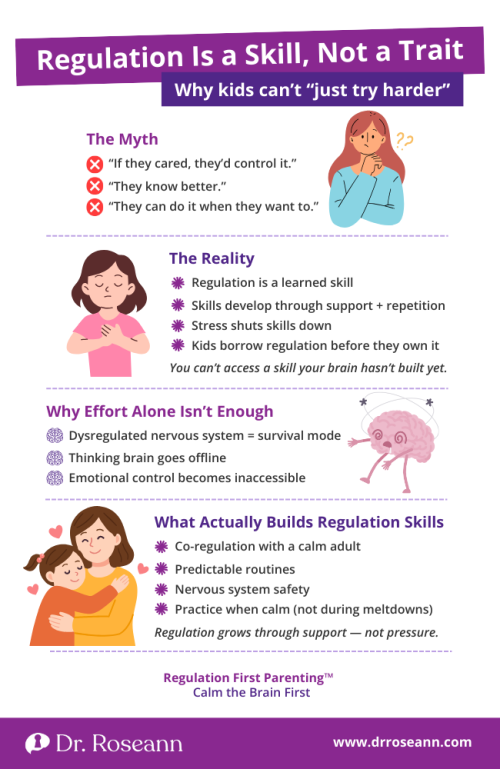 Regulation Is a Skill, Not a Trait
Why kids can't "just try harder"

The Myth
"If they cared, they'd control it."
"They know better."
"They can do it when they want to."

??

The Reality
Regulation is a learned skill
Skills develop through support + repetition
Stress shuts skills down
Kids borrow regulation before they own it
You can't access a skill your brain hasn't built yet.

Why Effort Alone Isn't Enough
Dysregulated nervous system = survival mode
Thinking brain goes offline
Emotional control becomes inaccessible

What Actually Builds Regulation Skills
Co-regulation with a calm adult
Predictable routines
Nervous system safety
Practice when calm (not during meltdowns)
Regulation grows through support — not pressure.

Regulation First Parenting™
Calm the Brain First

Dr. Roseann
www.drroseann.com