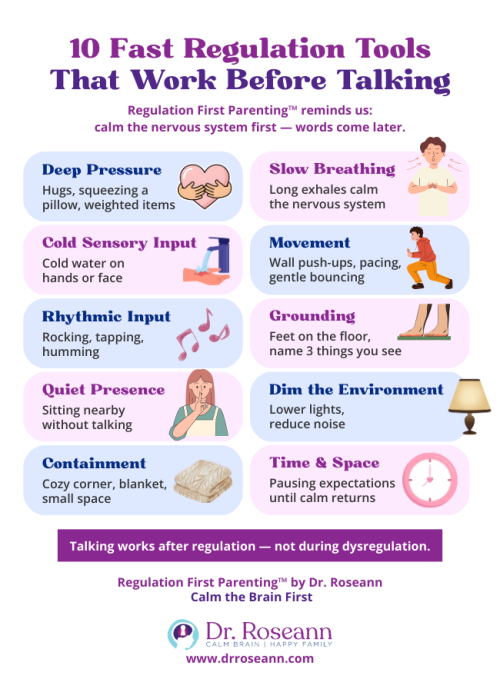 10 Fast Regulation Tools That Work Before Talking

Regulation First Parenting™ reminds us: calm the nervous system first — words come later.

Deep Pressure
Hugs, squeezing a pillow, weighted items

Cold Sensory Input
Cold water on hands or face

Rhythmic Input
Rocking, tapping, humming

Quiet Presence
Sitting nearby without talking

Containment
Cozy corner, blanket, small space

Slow Breathing
Long exhales calm the nervous system

Movement
Wall push-ups, pacing, gentle bouncing

Grounding
Feet on the floor, name 3 things you see

Dim the Environment
Lower lights, reduce noise

Time & Space
Pausing expectations until calm returns

Talking works after regulation — not during dysregulation.

Regulation First Parenting™ by Dr. Roseann
Calm the Brain First

Dr. Roseann
CALM BRAIN | HAPPY FAMILY
www.drroseann.com