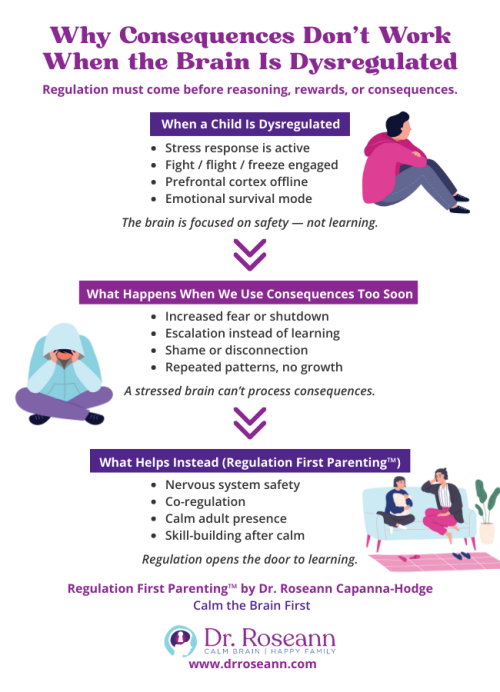 Why Consequences Don't Work When the Brain Is Dysregulated

Regulation must come before reasoning, rewards, or consequences.

When a Child Is Dysregulated

- Stress response is active
- Fight / flight / freeze engaged
- Prefrontal cortex offline
- Emotional survival mode

The brain is focused on safety — not learning.

What Happens When We Use Consequences Too Soon

- Increased fear or shutdown
- Escalation instead of learning
- Shame or disconnection
- Repeated patterns, no growth

A stressed brain can't process consequences.

What Helps Instead (Regulation First Parenting™)

- Nervous system safety
- Co-regulation
- Calm adult presence
- Skill-building after calm

Regulation opens the door to learning.

Regulation First Parenting™ by Dr. Roseann Capanna-Hodge
Calm the Brain First

Dr. Roseann
CALM BRAIN | HAPPY FAMILY
www.drroseann.com