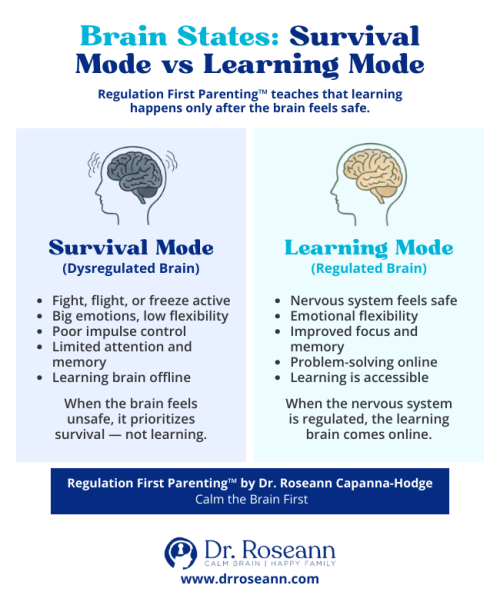 Brain States: Survival Mode vs Learning Mode

Regulation First Parenting™ teaches that learning happens only after the brain feels safe.

Survival Mode
(Dysregulated Brain)

- Fight, flight, or freeze active
- Big emotions, low flexibility
- Poor impulse control
- Limited attention and memory
- Learning brain offline

When the brain feels unsafe, it prioritizes survival — not learning.

Learning Mode
(Regulated Brain)

- Nervous system feels safe
- Emotional flexibility
- Improved focus and memory
- Problem-solving online
- Learning is accessible

When the nervous system is regulated, the learning brain comes online.

Regulation First Parenting™ by Dr. Roseann Capanna-Hodge
Calm the Brain First

Dr. Roseann
CALM BRAIN | HAPPY FAMILY
www.drroseann.com