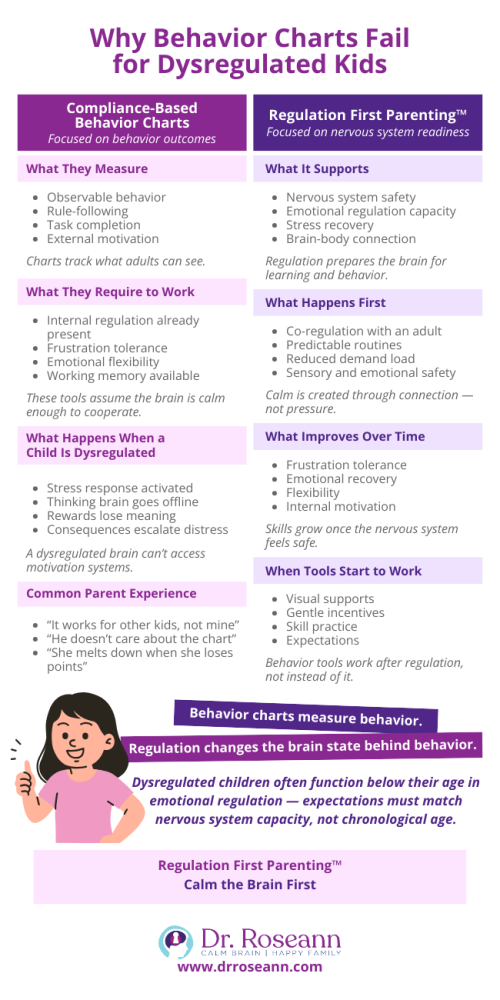 Why Behavior Charts Fail for Dysregulated Kids

Compliance-Based Behavior Charts
Focused on behavior outcomes

What They Measure

- Observable behavior
- Rule-following
- Task completion
- External motivation

Charts track what adults can see.

What They Require to Work

- Internal regulation already present
- Frustration tolerance
- Emotional flexibility
- Working memory available

These tools assume the brain is calm enough to cooperate.

What Happens When a Child Is Dysregulated

- Stress response activated
- Thinking brain goes offline
- Rewards lose meaning
- Consequences escalate distress

A dysregulated brain can't access motivation systems.

Common Parent Experience

- "It works for other kids, not mine"
- "He doesn't care about the chart"
- "She melts down when she loses points"

Regulation First Parenting™
Focused on nervous system readiness

What It Supports

- Nervous system safety
- Emotional regulation capacity
- Stress recovery
- Brain-body connection

Regulation prepares the brain for learning and behavior.

What Happens First

- Co-regulation with an adult
- Predictable routines
- Reduced demand load
- Sensory and emotional safety

Calm is created through connection — not pressure.

What Improves Over Time

- Frustration tolerance
- Emotional recovery
- Flexibility
- Internal motivation

Skills grow once the nervous system feels safe.

When Tools Start to Work

- Visual supports
- Gentle incentives
- Skill practice
- Expectations

Behavior tools work after regulation, not instead of it.

Behavior charts measure behavior.

Regulation changes the brain state behind behavior.

Dysregulated children often function below their age in emotional regulation — expectations must match nervous system capacity, not chronological age.

Regulation First Parenting™
Calm the Brain First

Dr. Roseann
CALM BRAIN | HAPPY FAMILY
www.drroseann.com