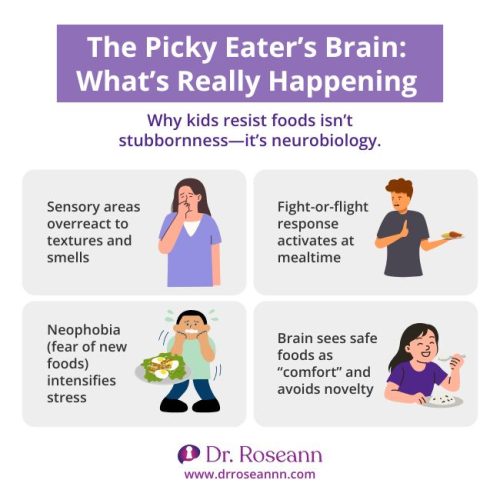 The Picky Eater's Brain: What's Really Happening

Why kids resist foods isn't stubbornness—it's neurobiology.

Sensory areas overreact to textures and smells

Fight-or-flight response activates at mealtime

Neophobia (fear of new foods) intensifies stress

Brain sees safe foods as "comfort" and avoids novelty

Dr. Roseann
www.drroseannn.com