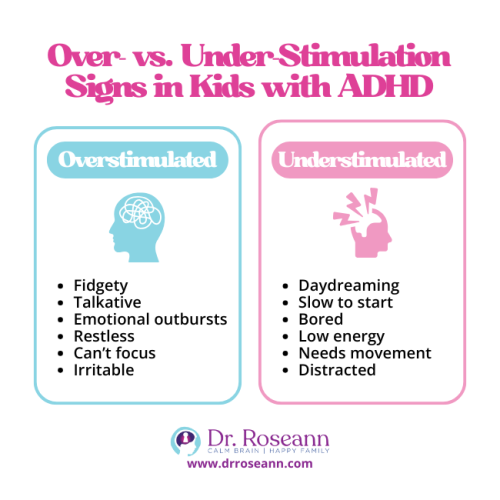 Over- vs. Under-Stimulation Signs in Kids with ADHD

Overstimulated

- Fidgety
- Talkative
- Emotional outbursts
- Restless
- Can't focus
- Irritable

Understimulated

- Daydreaming
- Slow to start
- Bored
- Low energy
- Needs movement
- Distracted

Dr. Roseann
CALM BRAIN | HAPPY FAMILY
www.drroseann.com