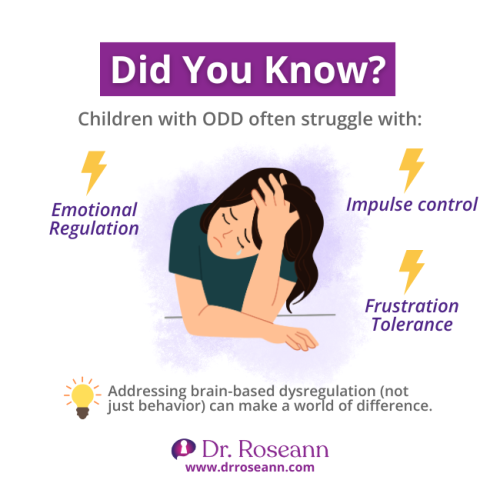 Did You Know?

Children with ODD often struggle with:

Emotional Regulation

Impulse control

Frustration Tolerance

Addressing brain-based dysregulation (not just behavior) can make a world of difference.

Dr. Roseann
www.drroseann.com