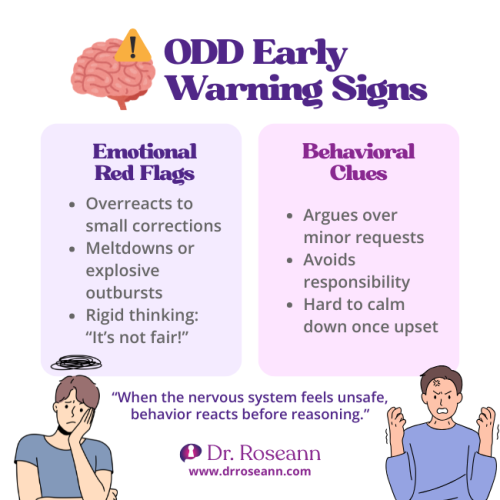 ODD Early Warning Signs

Emotional Red Flags

- Overreacts to small corrections
- Meltdowns or explosive outbursts
- Rigid thinking: "It's not fair!"

Behavioral Clues

- Argues over minor requests
- Avoids responsibility
- Hard to calm down once upset

"When the nervous system feels unsafe, behavior reacts before reasoning."

Dr. Roseann
www.drroseann.com