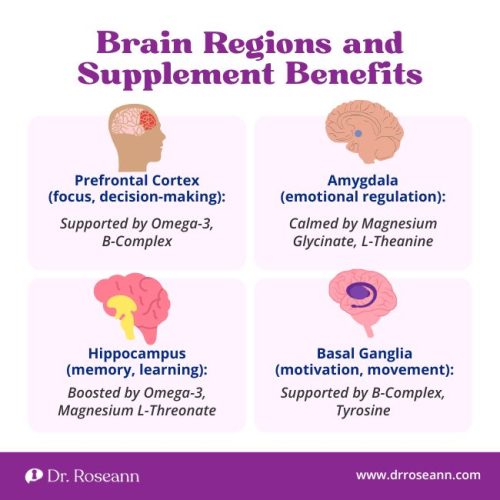 Brain Regions and Supplement Benefits

Prefrontal Cortex (focus, decision-making):

Supported by Omega-3, B-Complex

Amygdala (emotional regulation):

Calmed by Magnesium Glycinate, L-Theanine

Hippocampus (memory, learning):

Boosted by Omega-3, Magnesium L-Threonate

Basal Ganglia (motivation, movement):

Supported by B-Complex, Tyrosine

Dr. Roseann

www.drroseann.com