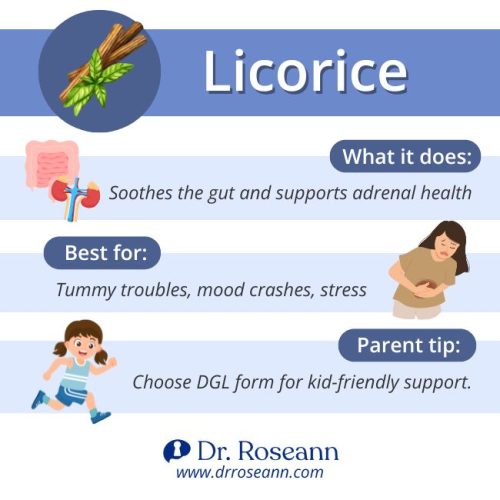 Licorice

What it does:

Soothes the gut and supports adrenal health

Best for:

Tummy troubles, mood crashes, stress

Parent tip:

Choose DGL form for kid-friendly support.

Dr. Roseann
www.drroseann.com