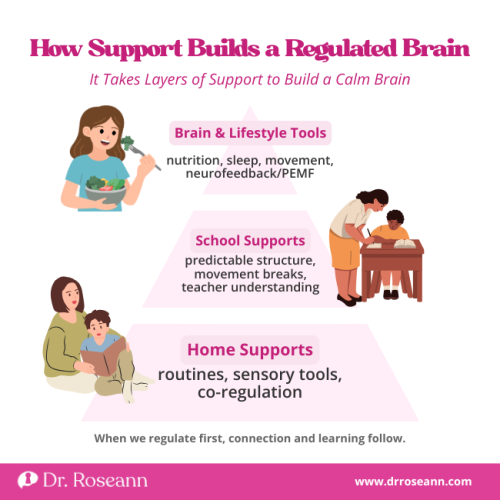 How Support Builds a Regulated Brain

It Takes Layers of Support to Build a Calm Brain

Brain & Lifestyle Tools

nutrition, sleep, movement, neurofeedback/PEMF

School Supports

predictable structure, movement breaks, teacher understanding

Home Supports

routines, sensory tools, co-regulation

When we regulate first, connection and learning follow.

Dr. Roseann

www.drroseann.com