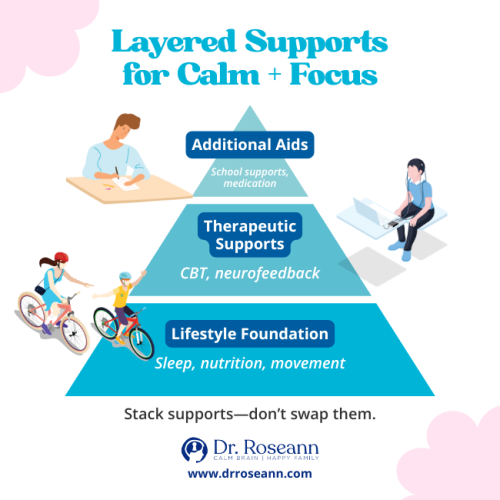 Layered Supports for Calm + Focus

Additional Aids

School supports, medication

Therapeutic Supports

CBT, neurofeedback

Lifestyle Foundation

Sleep, nutrition, movement

Stack supports—don't swap them.

Dr. Roseann
CALM BRAIN | HAPPY FAMILY
www.drroseann.com