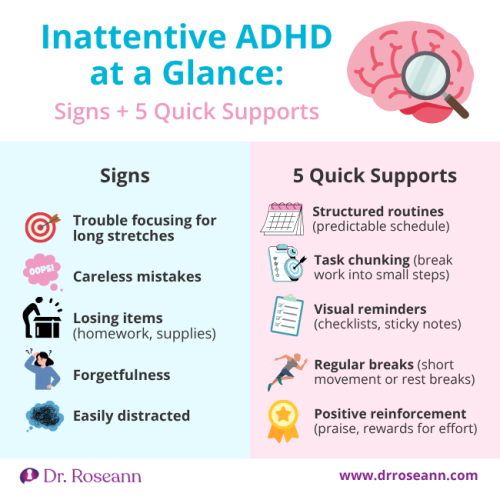 Inattentive ADHD at a Glance:

Signs + 5 Quick Supports

Signs

Trouble focusing for long stretches

OOPS!

Careless mistakes

Losing items (homework, supplies)

Forgetfulness

Easily distracted

5 Quick Supports

Structured routines (predictable schedule)

Task chunking (break work into small steps)

Visual reminders (checklists, sticky notes)

Regular breaks (short movement or rest breaks)

Positive reinforcement (praise, rewards for effort)

Dr. Roseann

www.drroseann.com