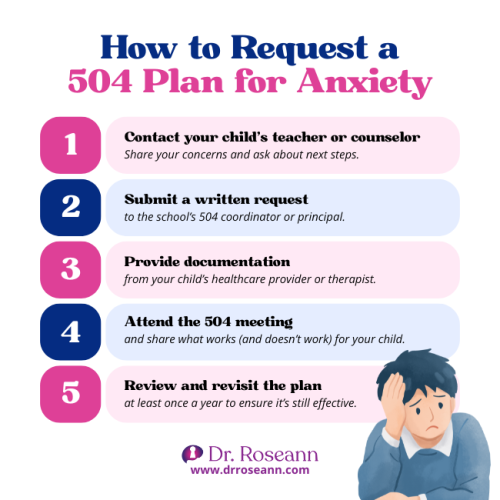 How to Request a 504 Plan for Anxiety

1
Contact your child's teacher or counselor
Share your concerns and ask about next steps.

2
Submit a written request
to the school's 504 coordinator or principal.

3
Provide documentation
from your child's healthcare provider or therapist.

4
Attend the 504 meeting
and share what works (and doesn't work) for your child.

5
Review and revisit the plan
at least once a year to ensure it's still effective.

Dr. Roseann
www.drroseann.com