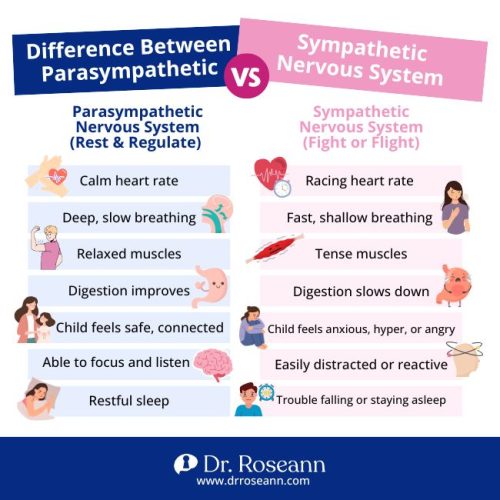 Difference Between Parasympathetic VS Sympathetic Nervous System

Parasympathetic Nervous System (Rest & Regulate)

Calm heart rate

Deep, slow breathing

Relaxed muscles

Digestion improves

Child feels safe, connected

Able to focus and listen

Restful sleep

Sympathetic Nervous System (Fight or Flight)

Racing heart rate

Fast, shallow breathing

Tense muscles

Digestion slows down

Child feels anxious, hyper, or angry

Easily distracted or reactive

Trouble falling or staying asleep

Dr. Roseann
www.drroseann.com