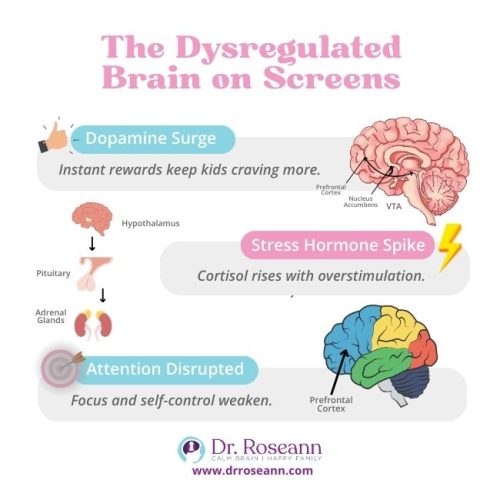 The Dysregulated Brain on Screens

Dopamine Surge

Instant rewards keep kids craving more.

Prefrontal Cortex

Nucleus Accumbens

VTA

Hypothalamus

Pituitary

Adrenal Glands

Stress Hormone Spike

Cortisol rises with overstimulation.

Attention Disrupted

Focus and self-control weaken.

Prefrontal Cortex

Dr. Roseann
CALM BRAIN | HAPPY FAMILY
www.drroseann.com