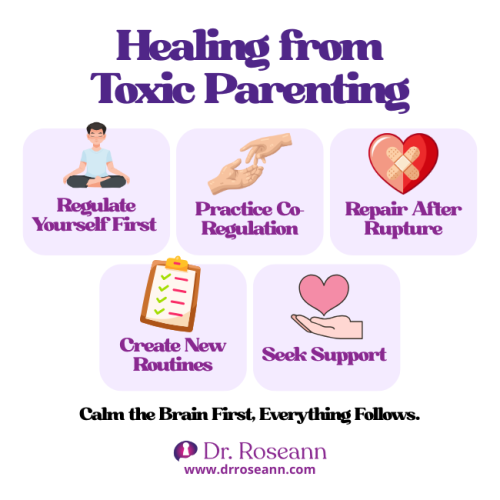 Healing from Toxic Parenting

Regulate Yourself First

Practice Co-Regulation

Repair After Rupture

Create New Routines

Seek Support

Calm the Brain First, Everything Follows.

Dr. Roseann
www.drroseann.com