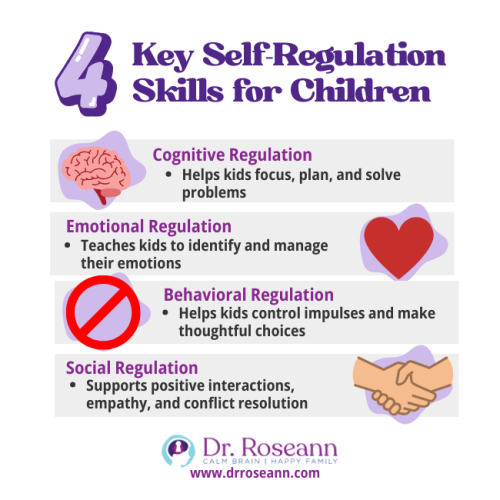 4 Key Self-Regulation Skills for Children

Cognitive Regulation
• Helps kids focus, plan, and solve problems

Emotional Regulation
• Teaches kids to identify and manage their emotions

Behavioral Regulation
• Helps kids control impulses and make thoughtful choices

Social Regulation
• Supports positive interactions, empathy, and conflict resolution

Dr. Roseann
CALM BRAIN | HAPPY FAMILY
www.drroseann.com