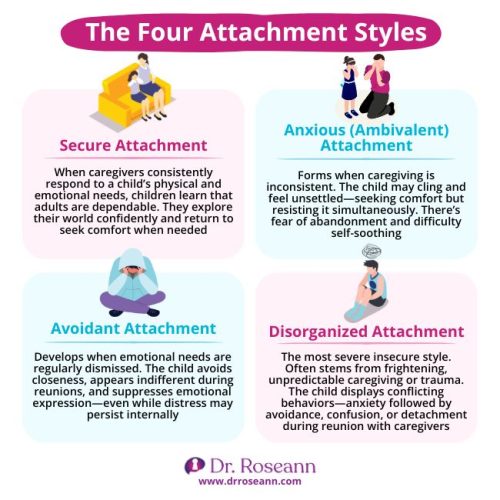 The Four Attachment Styles

Secure Attachment

When caregivers consistently respond to a child's physical and emotional needs, children learn that adults are dependable. They explore their world confidently and return to seek comfort when needed

Anxious (Ambivalent) Attachment

Forms when caregiving is inconsistent. The child may cling and feel unsettled—seeking comfort but resisting it simultaneously. There's fear of abandonment and difficulty self-soothing

Avoidant Attachment

Develops when emotional needs are regularly dismissed. The child avoids closeness, appears indifferent during reunions, and suppresses emotional expression—even while distress may persist internally

Disorganized Attachment

The most severe insecure style. Often stems from frightening, unpredictable caregiving or trauma. The child displays conflicting behaviors—anxiety followed by avoidance, confusion, or detachment during reunion with caregivers

Dr. Roseann
www.drroseann.com