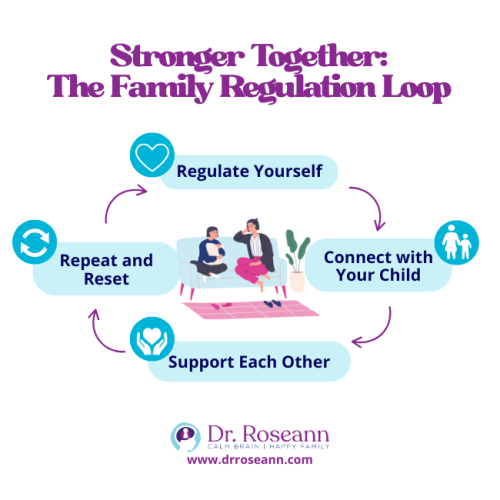 Stronger Together:
The Family Regulation Loop

Regulate Yourself

Connect with Your Child

Support Each Other

Repeat and Reset

Dr. Roseann
CALM BRAIN | HAPPY FAMILY
www.drroseann.com