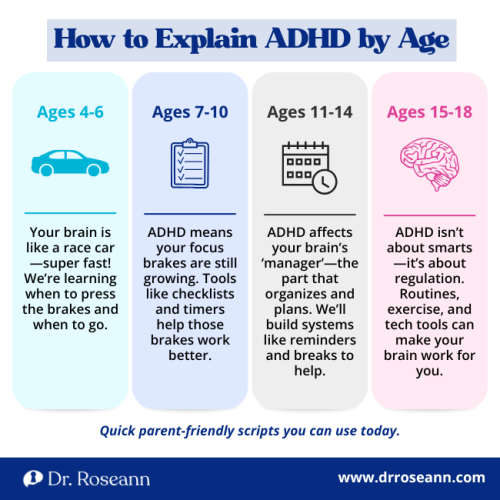 How to Explain ADHD by Age

Ages 4-6

Your brain is like a race car—super fast! We're learning when to press the brakes and when to go.

Ages 7-10

ADHD means your focus brakes are still growing. Tools like checklists and timers help those brakes work better.

Ages 11-14

ADHD affects your brain's 'manager'—the part that organizes and plans. We'll build systems like reminders and breaks to help.

Ages 15-18

ADHD isn't about smarts—it's about regulation. Routines, exercise, and tech tools can make your brain work for you.

Quick parent-friendly scripts you can use today.

Dr. Roseann

www.drroseann.com