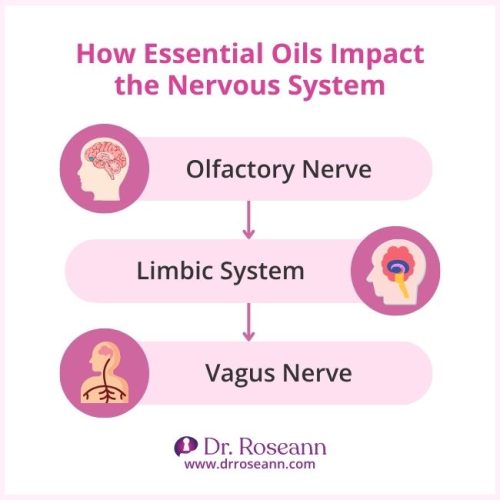 How Essential Oils Impact the Nervous System

Olfactory Nerve

Limbic System

Vagus Nerve

Dr. Roseann
www.drroseann.com