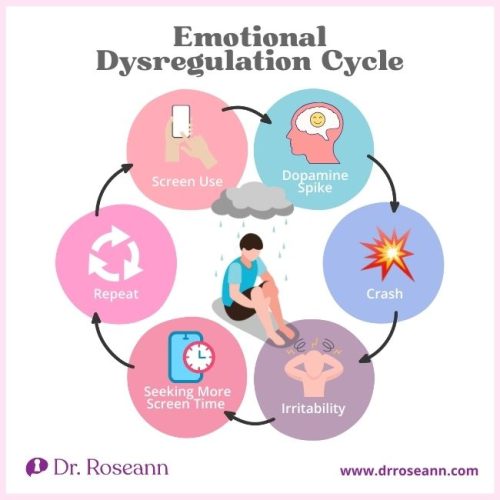 Emotional Dysregulation Cycle

Screen Use

Dopamine Spike

Crash

Irritability

Seeking More Screen Time

Repeat

Dr. Roseann

www.drroseann.com