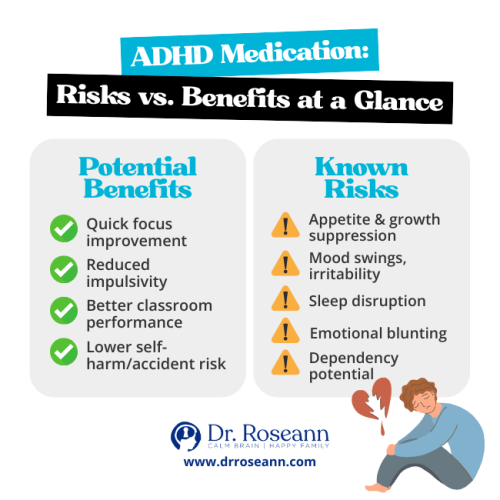 ADHD Medication:
Risks vs. Benefits at a Glance

Potential Benefits

Quick focus improvement

Reduced impulsivity

Better classroom performance

Lower self-harm/accident risk

Known Risks

Appetite & growth suppression

Mood swings, irritability

Sleep disruption

Emotional blunting

Dependency potential

Dr. Roseann
CALM BRAIN | HAPPY FAMILY
www.drroseann.com