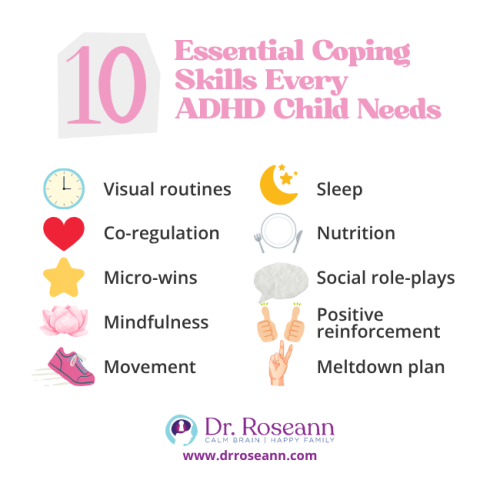 10 Essential Coping Skills Every ADHD Child Needs

Visual routines

Co-regulation

Micro-wins

Mindfulness

Movement

Sleep

Nutrition

Social role-plays

Positive reinforcement

Meltdown plan

Dr. Roseann
CALM BRAIN | HAPPY FAMILY
www.drroseann.com