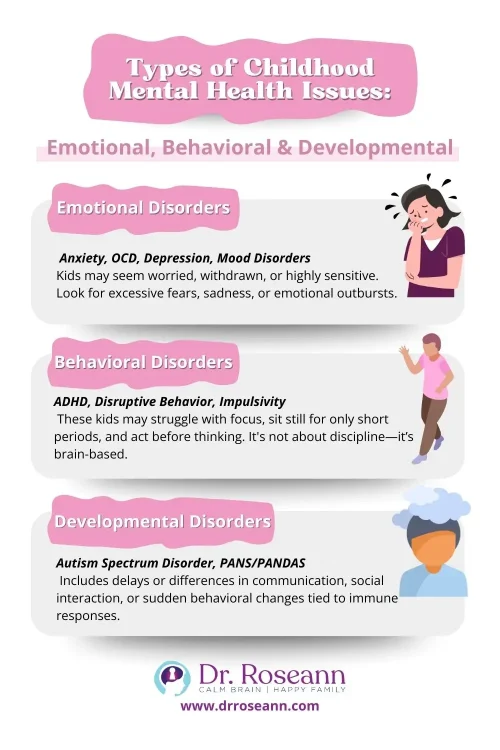 Types of Childhood Mental Health Issues:

Emotional, Behavioral & Developmental

Emotional Disorders

Anxiety, OCD, Depression, Mood Disorders
Kids may seem worried, withdrawn, or highly sensitive. Look for excessive fears, sadness, or emotional outbursts.

Behavioral Disorders

ADHD, Disruptive Behavior, Impulsivity
These kids may struggle with focus, sit still for only short periods, and act before thinking. It's not about discipline—it's brain-based.

Developmental Disorders

Autism Spectrum Disorder, PANS/PANDAS
Includes delays or differences in communication, social interaction, or sudden behavioral changes tied to immune responses.

Dr. Roseann
CALM BRAIN | HAPPY FAMILY
www.drroseann.com