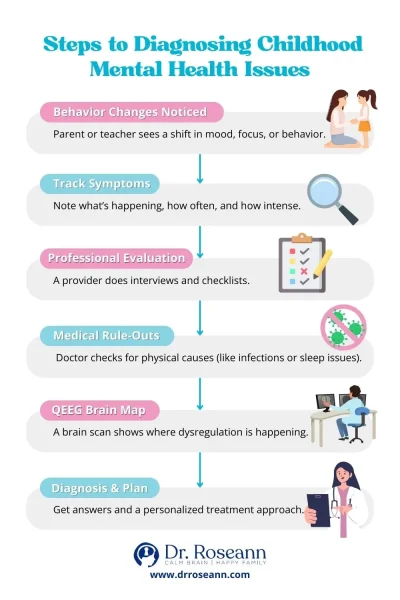 Steps to Diagnosing Childhood Mental Health Issues

Behavior Changes Noticed

Parent or teacher sees a shift in mood, focus, or behavior.

Track Symptoms

Note what's happening, how often, and how intense.

Professional Evaluation

A provider does interviews and checklists.

Medical Rule-Outs

Doctor checks for physical causes (like infections or sleep issues).

QEEG Brain Map

A brain scan shows where dysregulation is happening.

Diagnosis & Plan

Get answers and a personalized treatment approach.

Dr. Roseann
CALM BRAIN | HAPPY FAMILY
www.drroseann.com