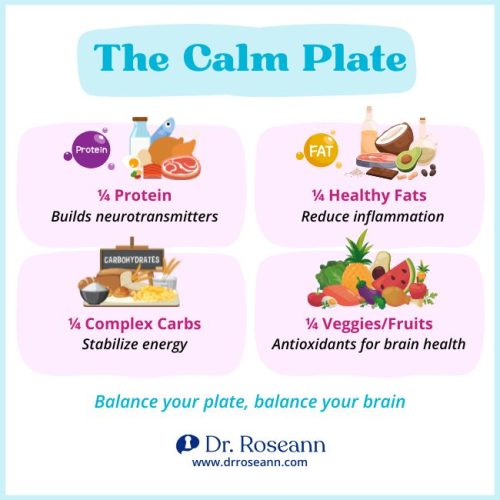 The Calm Plate

Protein

¼ Protein
Builds neurotransmitters

FAT

¼ Healthy Fats
Reduce inflammation

CARBOHYDRATES

¼ Complex Carbs
Stabilize energy

¼ Veggies/Fruits
Antioxidants for brain health

Balance your plate, balance your brain

Dr. Roseann
www.drroseann.com