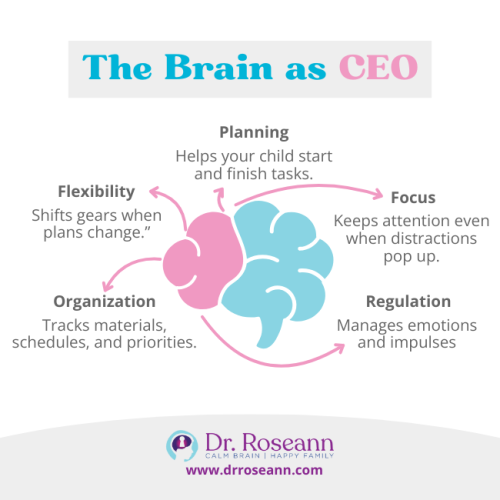 The Brain as CEO

Planning
Helps your child start and finish tasks.

Flexibility
Shifts gears when plans change.”

Focus
Keeps attention even when distractions pop up.

Organization
Tracks materials, schedules, and priorities.

Regulation
Manages emotions and impulses

Dr. Roseann
CALM BRAIN | HAPPY FAMILY
www.drroseann.com