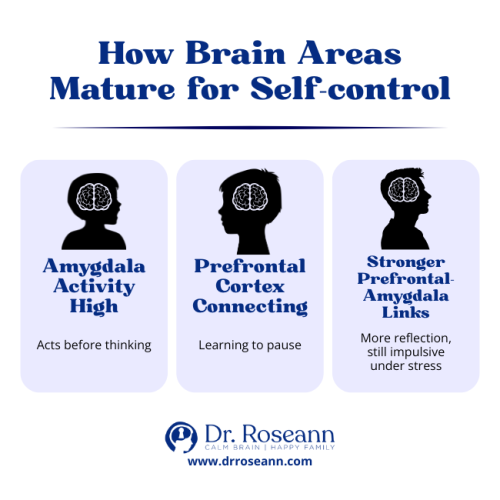 How Brain Areas Mature for Self-control

Amygdala Activity High

Acts before thinking

Prefrontal Cortex Connecting

Learning to pause

Stronger Prefrontal-Amygdala Links

More reflection, still impulsive under stress

Dr. Roseann
CALM BRAIN | HAPPY FAMILY
www.drroseann.com