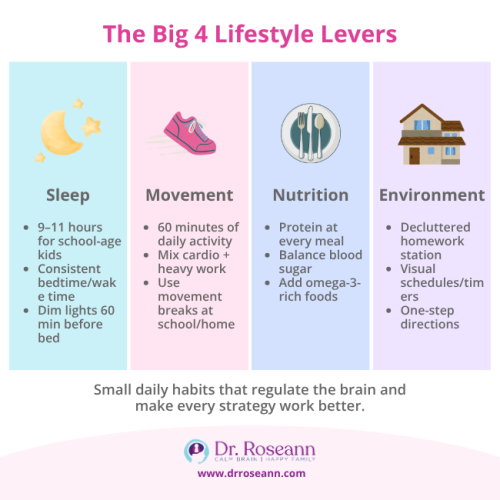 The Big 4 Lifestyle Levers

Sleep

- 9–11 hours for school-age kids
- Consistent bedtime/wake time
- Dim lights 60 min before bed

Movement

- 60 minutes of daily activity
- Mix cardio + heavy work
- Use movement breaks at school/home

Nutrition

- Protein at every meal
- Balance blood sugar
- Add omega-3-rich foods

Environment

- Decluttered homework station
- Visual schedules/timers
- One-step directions

Small daily habits that regulate the brain and make every strategy work better.

Dr. Roseann
CALM BRAIN | HAPPY FAMILY
www.drroseann.com