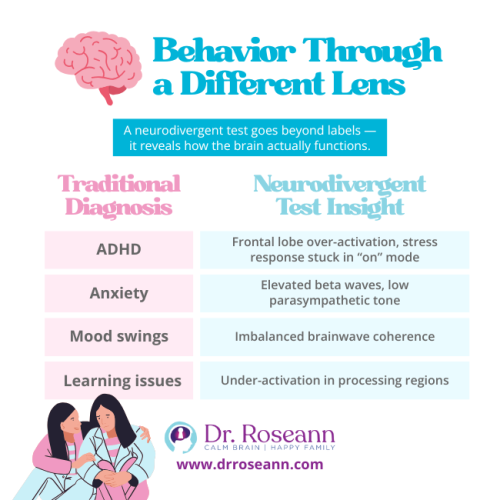 Behavior Through a Different Lens

A neurodivergent test goes beyond labels — it reveals how the brain actually functions.

| Traditional Diagnosis | Neurodivergent Test Insight |
|---|---|
| ADHD | Frontal lobe over-activation, stress response stuck in "on" mode |
| Anxiety | Elevated beta waves, low parasympathetic tone |
| Mood swings | Imbalanced brainwave coherence |
| Learning issues | Under-activation in processing regions |

Dr. Roseann
CALM BRAIN | HAPPY FAMILY
www.drroseann.com