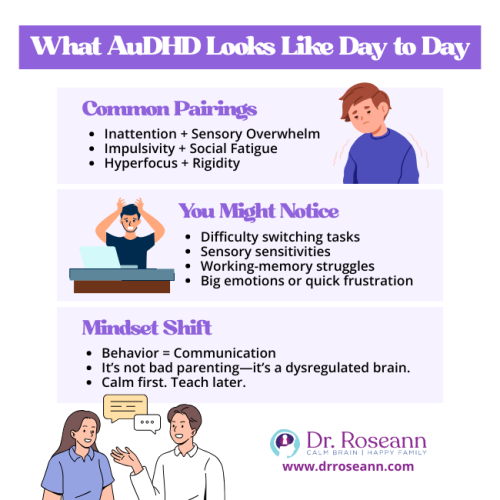 What AuDHD Looks Like Day to Day

Common Pairings

- Inattention + Sensory Overwhelm
- Impulsivity + Social Fatigue
- Hyperfocus + Rigidity

You Might Notice

- Difficulty switching tasks
- Sensory sensitivities
- Working-memory struggles
- Big emotions or quick frustration

Mindset Shift

- Behavior = Communication
- It's not bad parenting—it's a dysregulated brain.
- Calm first. Teach later.

Dr. Roseann
CALM BRAIN | HAPPY FAMILY
www.drroseann.com